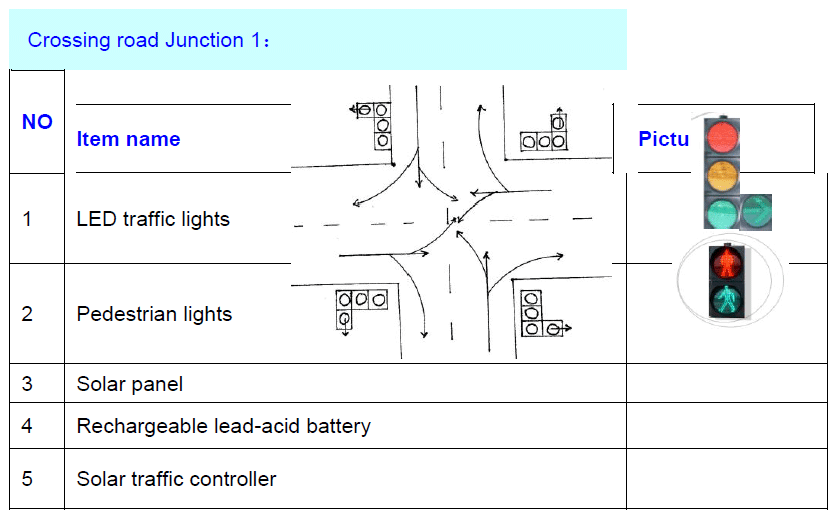 Crossing road Junction 1：

| NO | Item name | Pictu |
|---|---|---|
| 1 | LED traffic lights | |
| 2 | Pedestrian lights | |
| 3 | Solar panel | |
| 4 | Rechargeable lead-acid battery | |
| 5 | Solar traffic controller | |